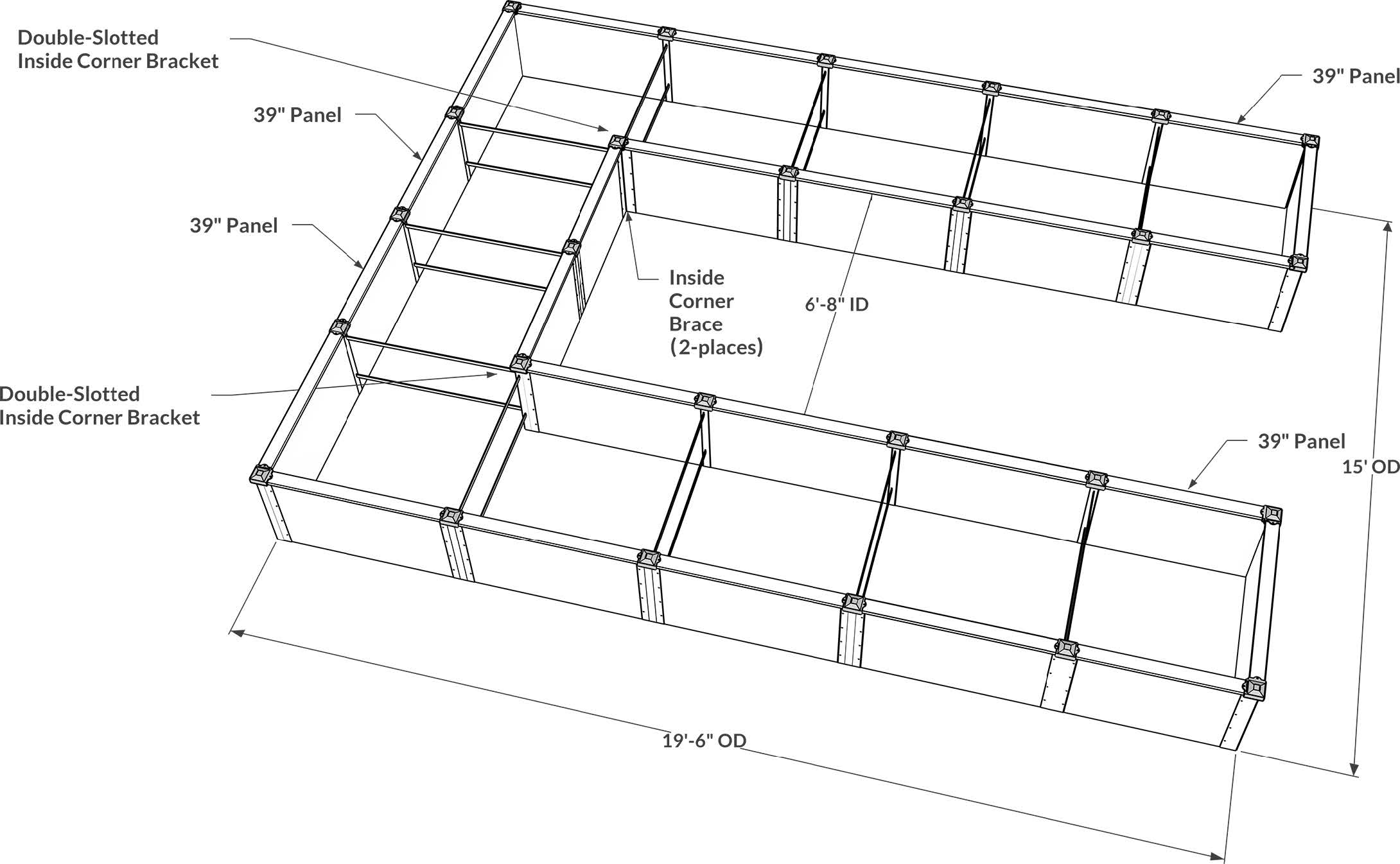 Double-Slotted
Inside Corner Bracket

39" Panel

39" Panel

39" Panel

Inside
Corner
Brace
(2-places)

6'-8" ID

Double-Slotted
Inside Corner Bracket

39" Panel

15' OD

19'-6" OD