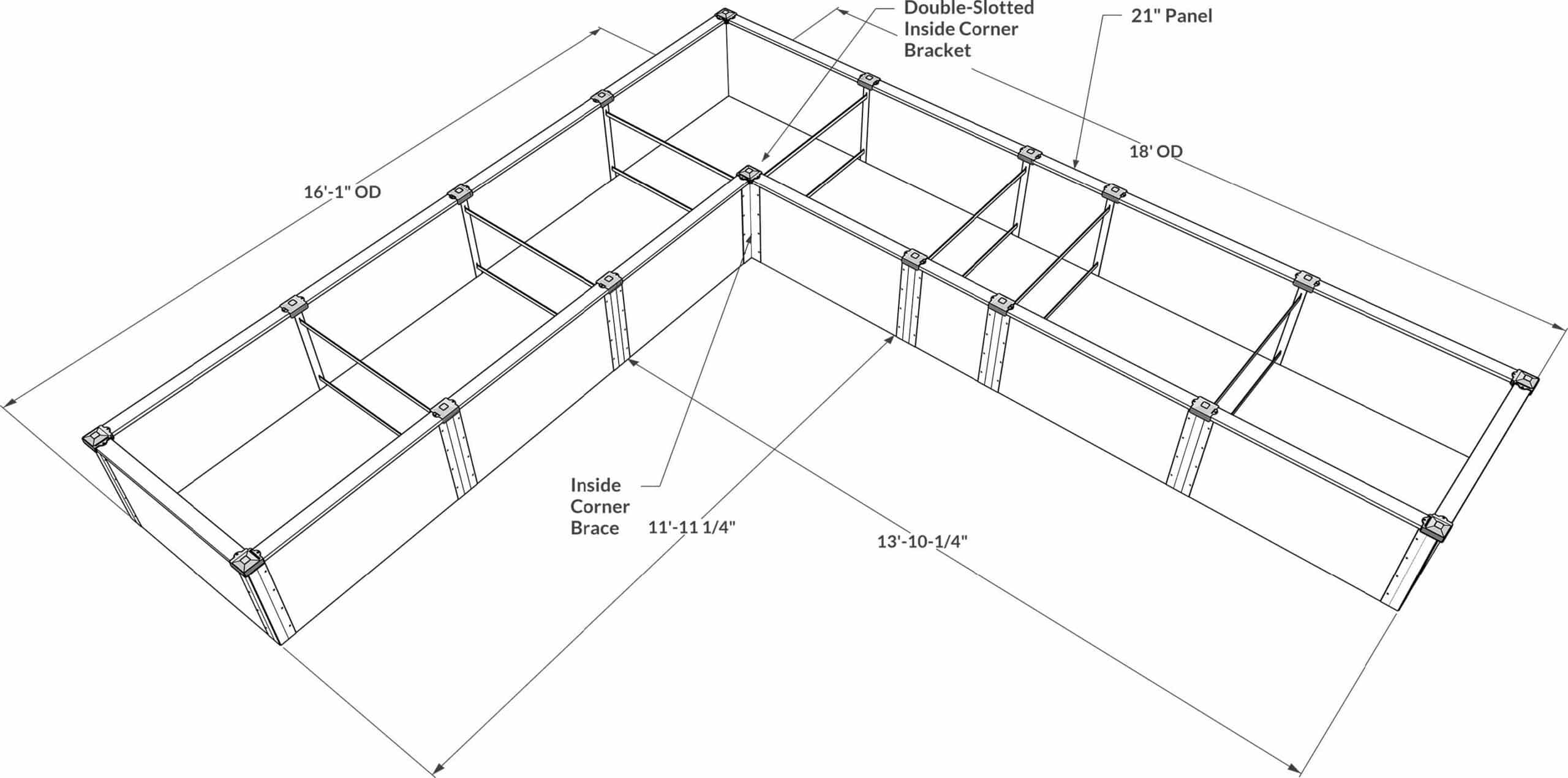 Double-Slotted Inside Corner Bracket

21" Panel

18' OD

16'-1" OD

Inside Corner Brace

11'-11 1/4"

13'-10-1/4"